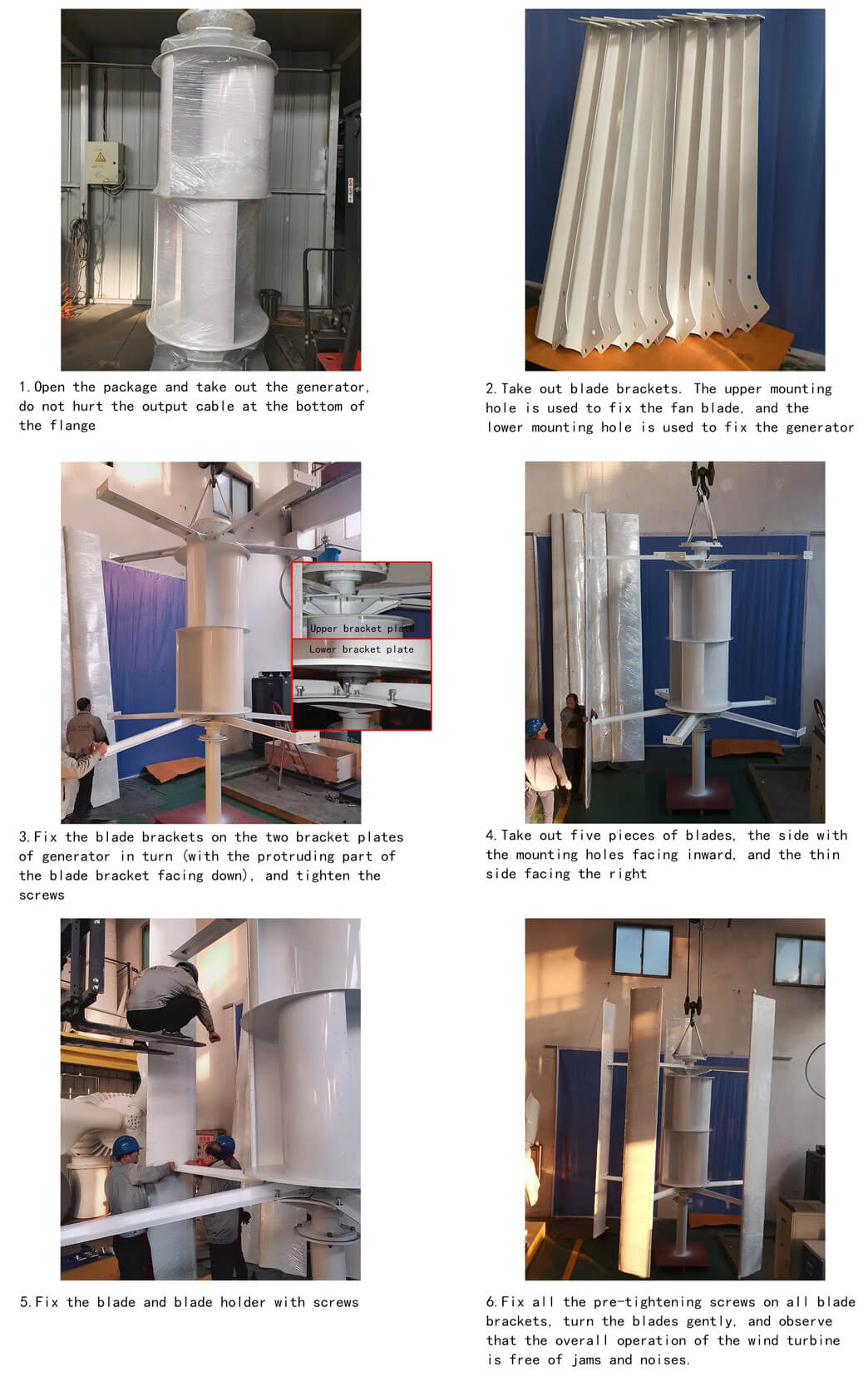 1.Open the package and take out the generator, do not hurt the output cable at the bottom of the flange

2.Take out blade brackets. The upper mounting hole is used to fix the fan blade, and the lower mounting hole is used to fix the generator

Upper bracket plate

Lower bracket plate

3.Fix the blade brackets on the two bracket plates of generator in turn (with the protruding part of the blade bracket facing down), and tighten the screws

4.Take out five pieces of blades, the side with the mounting holes facing inward, and the thin side facing the right

5.Fix the blade and blade holder with screws

6.Fix all the pre-tightening screws on all blade brackets, turn the blades gently, and observe that the overall operation of the wind turbine is free of jams and noises.